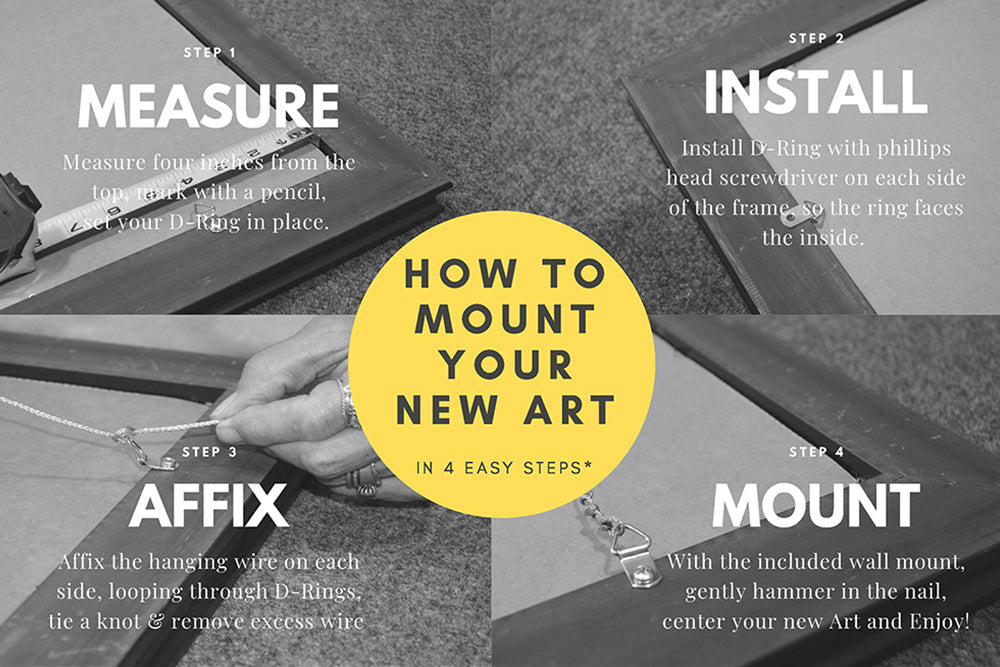 STEP 1

MEASURE

Measure four inches from the top, mark with a pencil, set your D-Ring in place.

STEP 2

INSTALL

Install D-Ring with phillips head screwdriver on each side of the frame, so the ring faces the inside.

HOW TO MOUNT YOUR NEW ART

IN 4 EASY STEPS*

STEP 3

AFFIX

Affix the hanging wire on each side, looping through D-Rings, tie a knot & remove excess wire

STEP 4

MOUNT

With the included wall mount, gently hammer in the nail, center your new Art and Enjoy!