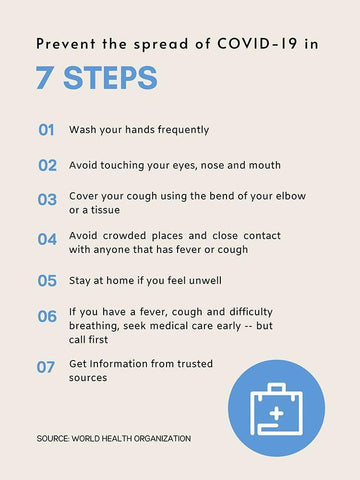 Prevent the spread of COVID-19 in

7 STEPS

01 Wash your hands frequently

02 Avoid touching your eyes, nose and mouth

03 Cover your cough using the bend of your elbow or a tissue

04 Avoid crowded places and close contact with anyone that has fever or cough

05 Stay at home if you feel unwell

06 If you have a fever, cough and difficulty breathing, seek medical care early -- but call first

07 Get Information from trusted sources

SOURCE: WORLD HEALTH ORGANIZATION