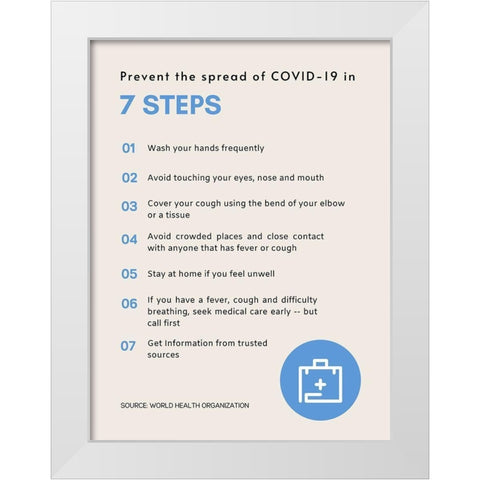 Prevent the spread of COVID-19 in

7 STEPS

01 Wash your hands frequently

02 Avoid touching your eyes, nose and mouth

03 Cover your cough using the bend of your elbow or a tissue

04 Avoid crowded places and close contact with anyone that has fever or cough

05 Stay at home if you feel unwell

06 If you have a fever, cough and difficulty breathing, seek medical care early -- but call first

07 Get Information from trusted sources

SOURCE: WORLD HEALTH ORGANIZATION