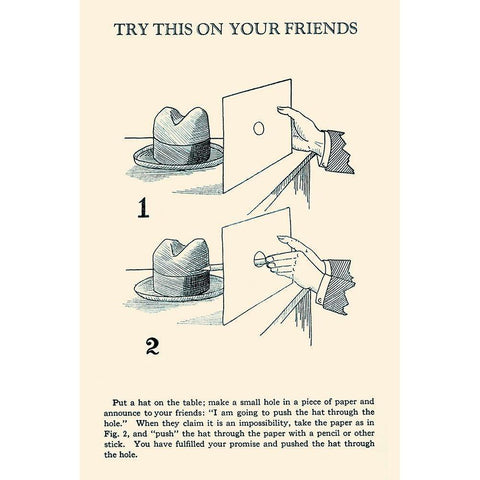 TRY THIS ON YOUR FRIENDS

1

2

Put a hat on the table; make a small hole in a piece of paper and announce to your friends: "I am going to push the hat through the hole." When they claim it is an impossibility, take the paper as in Fig. 2, and "push" the hat through the paper with a pencil or other stick. You have fulfilled your promise and pushed the hat through the hole.