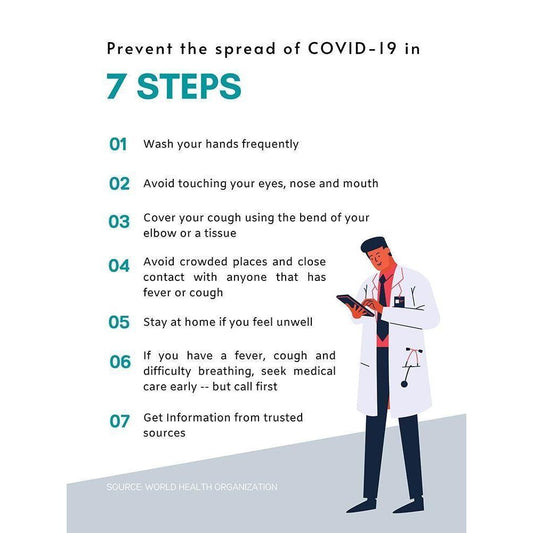 Prevent the spread of COVID-19 in

7 STEPS

01 Wash your hands frequently

02 Avoid touching your eyes, nose and mouth

03 Cover your cough using the bend of your elbow or a tissue

04 Avoid crowded places and close contact with anyone that has fever or cough

05 Stay at home if you feel unwell

06 If you have a fever, cough and difficulty breathing, seek medical care early -- but call first

07 Get Information from trusted sources

SOURCE: WORLD HEALTH ORGANIZATION