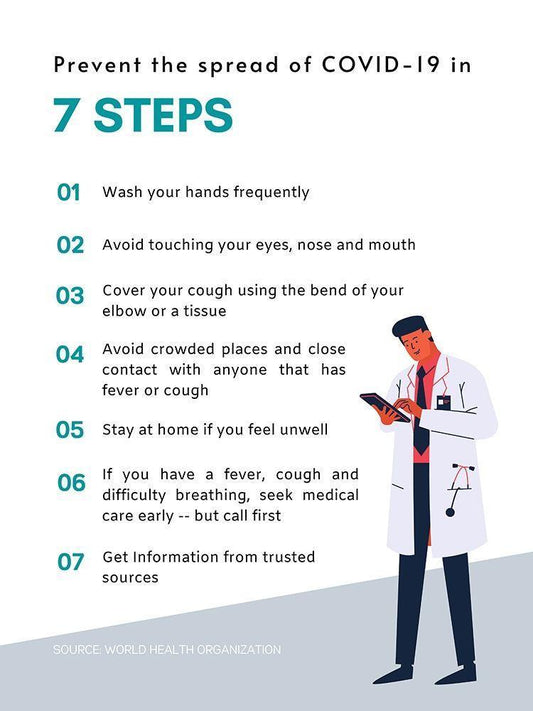 Prevent the spread of COVID-19 in

7 STEPS

01 Wash your hands frequently

02 Avoid touching your eyes, nose and mouth

03 Cover your cough using the bend of your elbow or a tissue

04 Avoid crowded places and close contact with anyone that has fever or cough

05 Stay at home if you feel unwell

06 If you have a fever, cough and difficulty breathing, seek medical care early -- but call first

07 Get Information from trusted sources

SOURCE: WORLD HEALTH ORGANIZATION