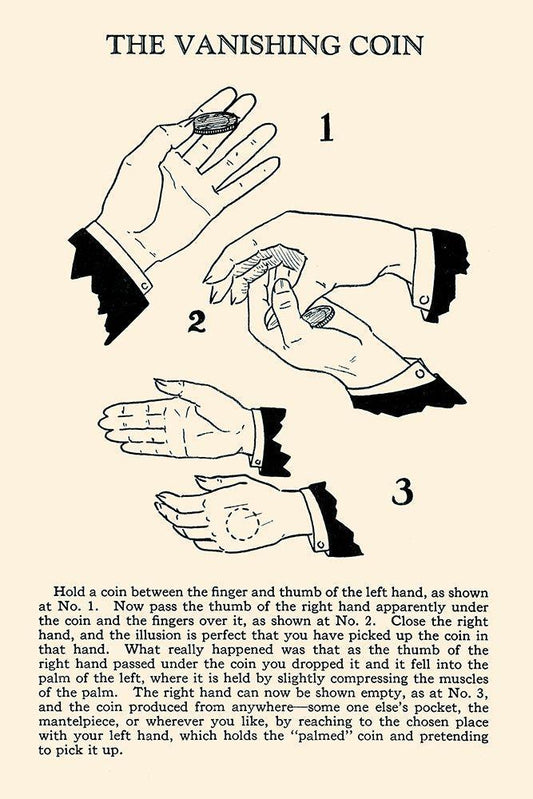 THE VANISHING COIN

1

2

3

Hold a coin between the finger and thumb of the left hand, as shown at No. 1. Now pass the thumb of the right hand apparently under the coin and the fingers over it, as shown at No. 2. Close the right hand, and the illusion is perfect that you have picked up the coin in that hand. What really happened was that as the thumb of the right hand passed under the coin you dropped it and it fell into the palm of the left, where it is held by slightly compressing the muscles of the palm. The right hand can now be shown empty, as at No. 3, and the coin produced from anywhere—some one else's pocket, the mantelpiece, or wherever you like, by reaching to the chosen place with your left hand, which holds the "palmed" coin and pretending to pick it up.